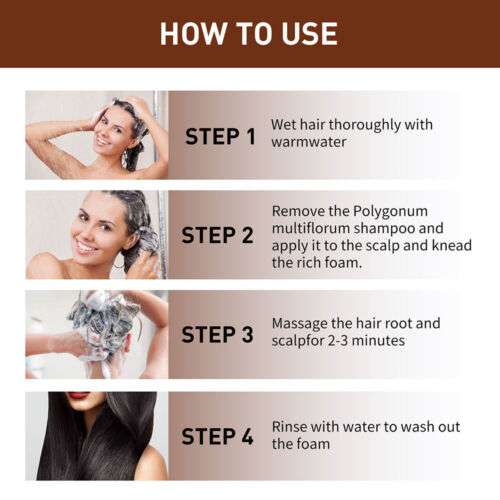 HOW TO USE

STEP 1
Wet hair thoroughly with warmwater

STEP 2
Remove the Polygonum multiflorum shampoo and apply it to the scalp and knead the rich foam.

STEP 3
Massage the hair root and scalpfor 2-3 minutes

STEP 4
Rinse with water to wash out the foam